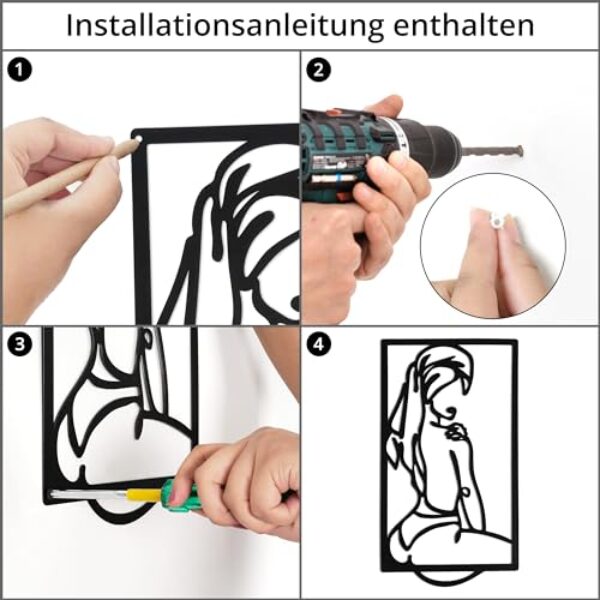 Installationsanleitung enthalten

1

2

3

4