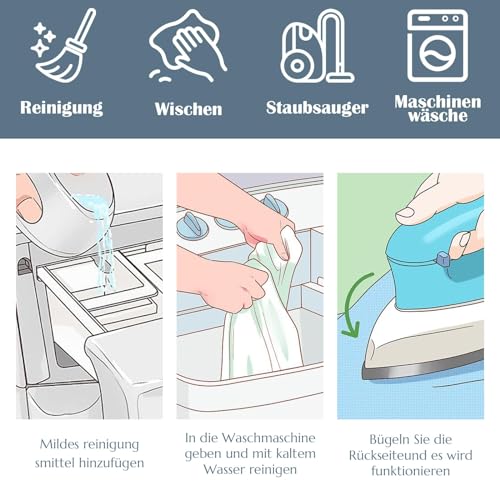 Reinigung

Wischen

Staubsauger

Maschinen wäsche

Mildes reinigung smittel hinzufügen

In die Waschmaschine geben und mit kaltem Wasser reinigen

Bügeln Sie die Rückseiteund es wird funktionieren